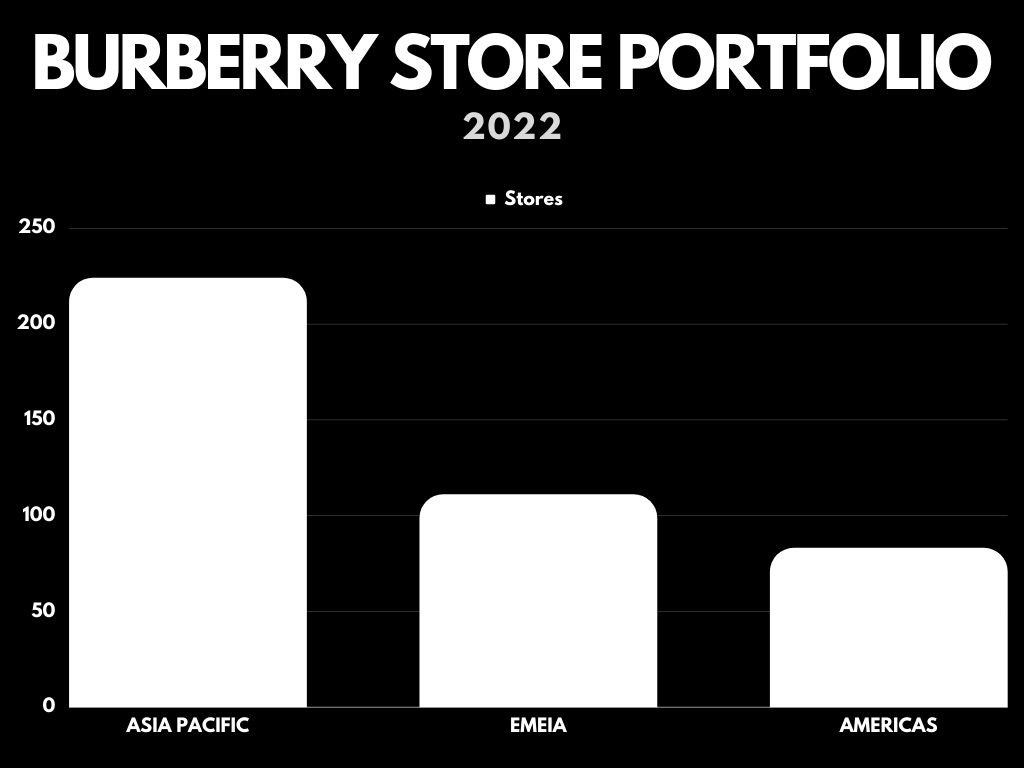 BURBERRY STORE PORTFOLIO

2022

Stores

250

200

150

100

50

0

ASIA PACIFIC

EMEIA

AMERICAS