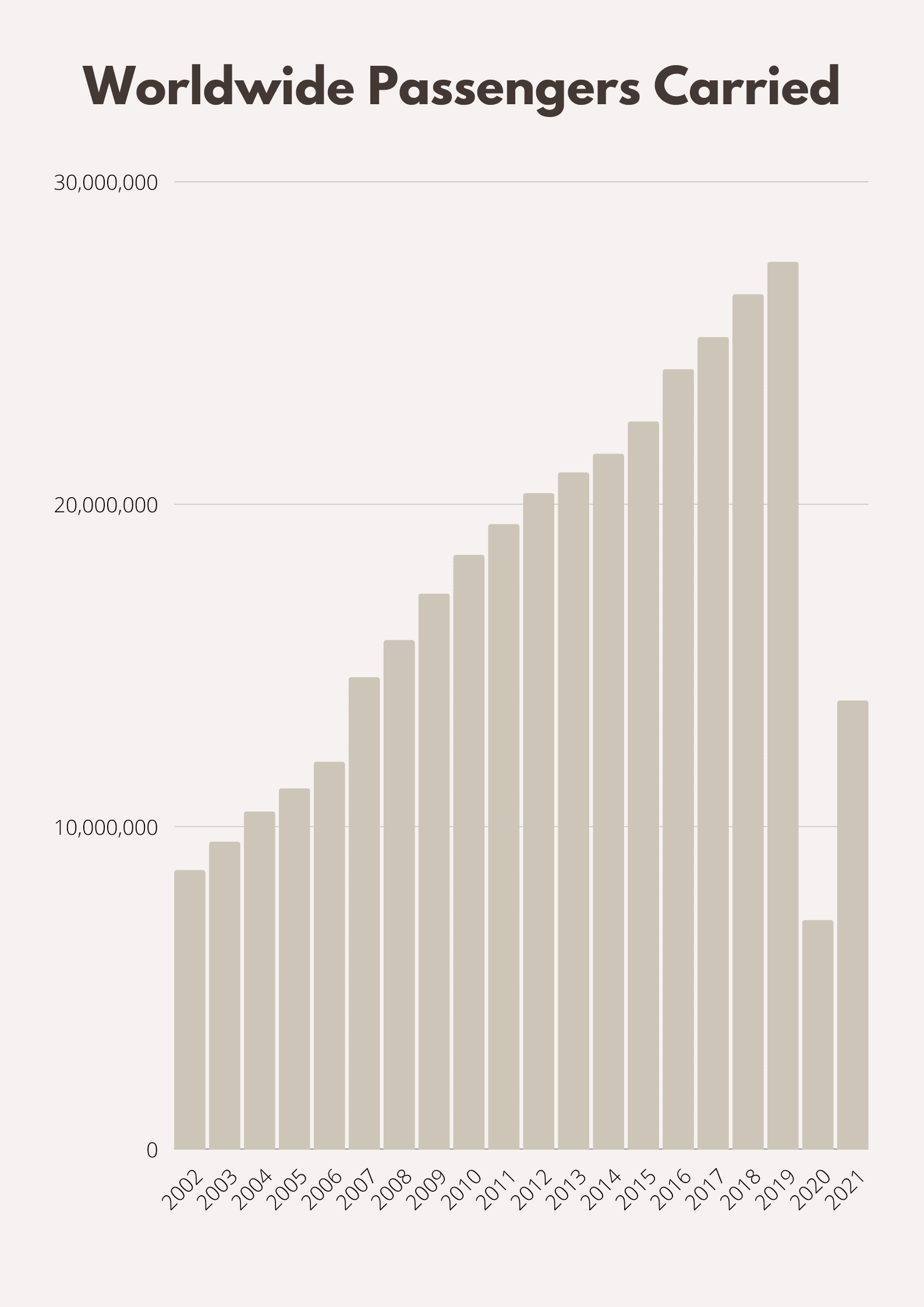 Worldwide Passengers Carried

30,000,000
20,000,000
10,000,000
0

2002
2003
2004
2005
2006
2007
2008
2009
2010
2011
2012
2013
2014
2015
2016
2017
2018
2019
2020
2021